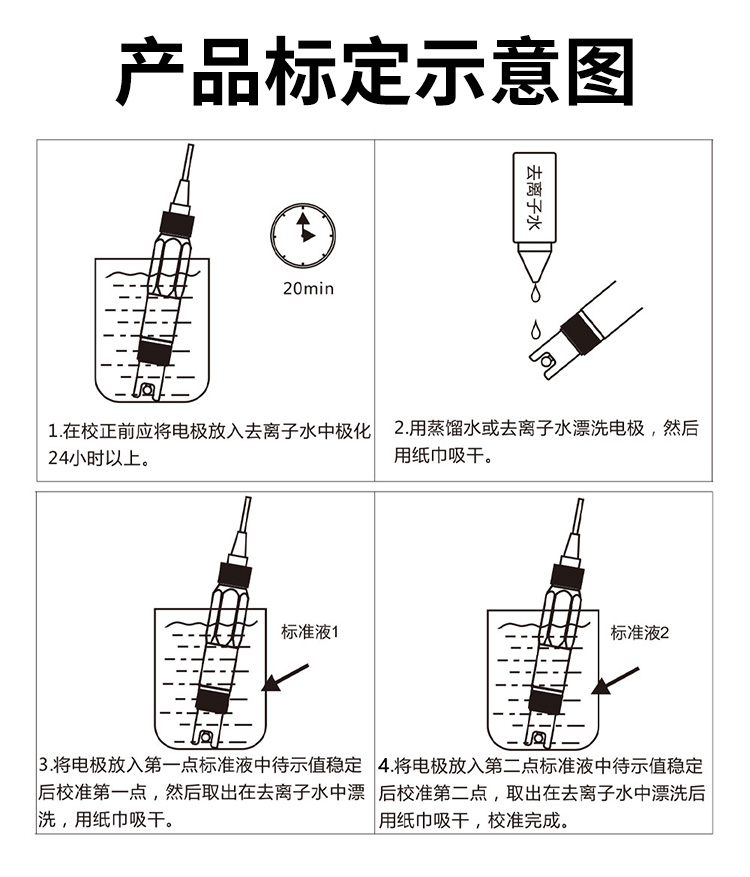 产品标定示意图

20min

1.在校正前应将电极放入去离子水中极化24小时以上。

去离子水

2.用蒸馏水或去离子水漂洗电极，然后用纸巾吸干。

标准液1

3.将电极放入第一点标准液中待示值稳定后校准第一点，然后取出在去离子水中漂洗，用纸巾吸干。

标准液2

4.将电极放入第二点标准液中待示值稳定后校准第二点，取出在去离子水中漂洗后用纸巾吸干，校准完成。