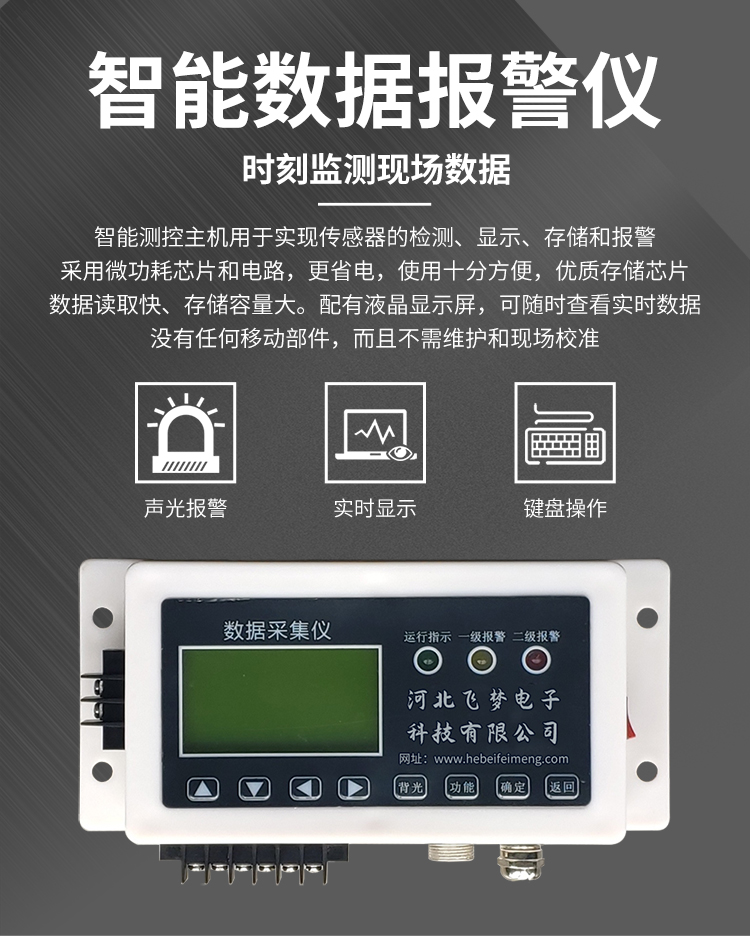 智能数据报警仪

时刻监测现场数据

智能测控主机用于实现传感器的检测、显示、存储和报警
采用微功耗芯片和电路，更省电，使用十分方便，优质存储芯片
数据读取快、存储容量大。配有液晶显示屏，可随时查看实时数据
没有任何移动部件，而且不需维护和现场校准

声光报警

实时显示

键盘操作

数据采集仪

运行指示 一级报警 二级报警

河北飞梦电子
科技有限公司

网址：www.hebeifeimeng.com

背光 功能 确定 返回